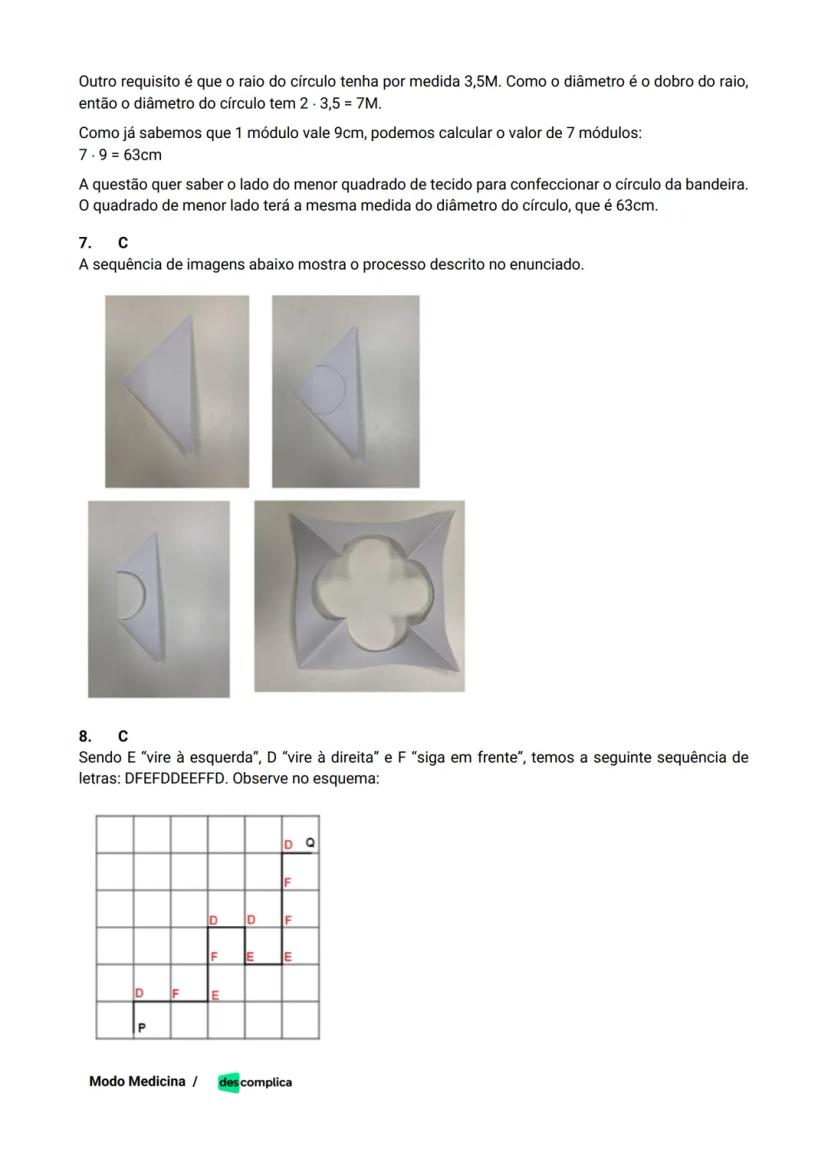 Outro requisito é que o raio do círculo tenha por medida 3,5M. Como o diâmetro é o dobro do raio, então o diâmetro do círculo tem $2 \cdot 3,5 = 7M$.

Como já sabemos que 1 módulo vale 9cm, podemos calcular o valor de 7 módulos:
$7 \cdot 9 = 63cm$

A questão quer saber o lado do menor quadrado de tecido para confeccionar o círculo da bandeira. O quadrado de menor lado terá a mesma medida do diâmetro do círculo, que é 63cm.

7. C
A sequência de imagens abaixo mostra o processo descrito no enunciado.

8. C
Sendo E "vire à esquerda", D "vire à direita" e F "siga em frente", temos a seguinte sequência de letras: DFEFDDEEFFD. Observe no esquema:

D Q
F
D D F
F E E
D F E
P

Modo Medicina / descomplica