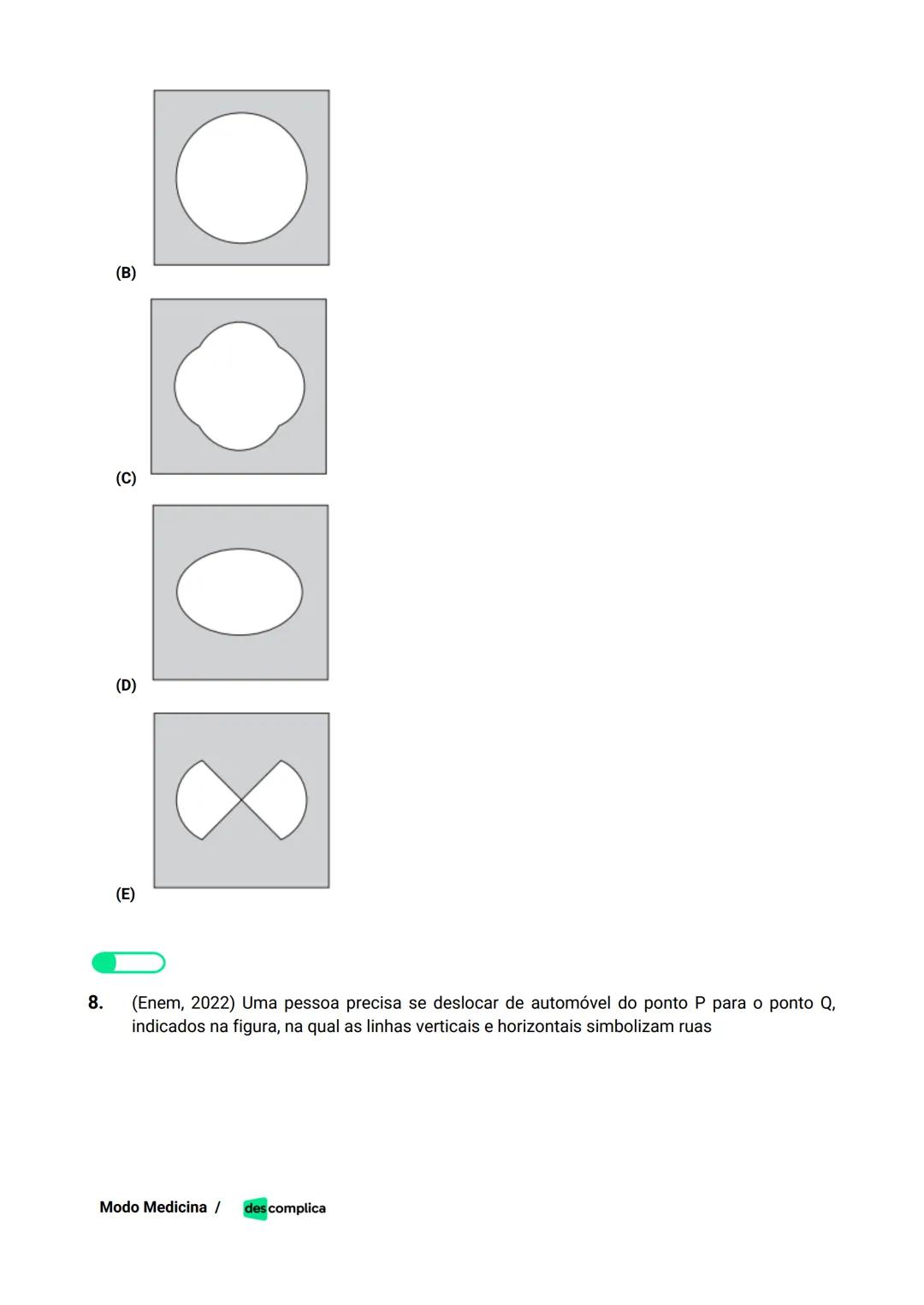 (B)

(C)

(D)

(E)

8. (Enem, 2022) Uma pessoa precisa se deslocar de automóvel do ponto P para o ponto Q, indicados na figura, na qual as linhas verticais e horizontais simbolizam ruas

Modo Medicina / descomplica