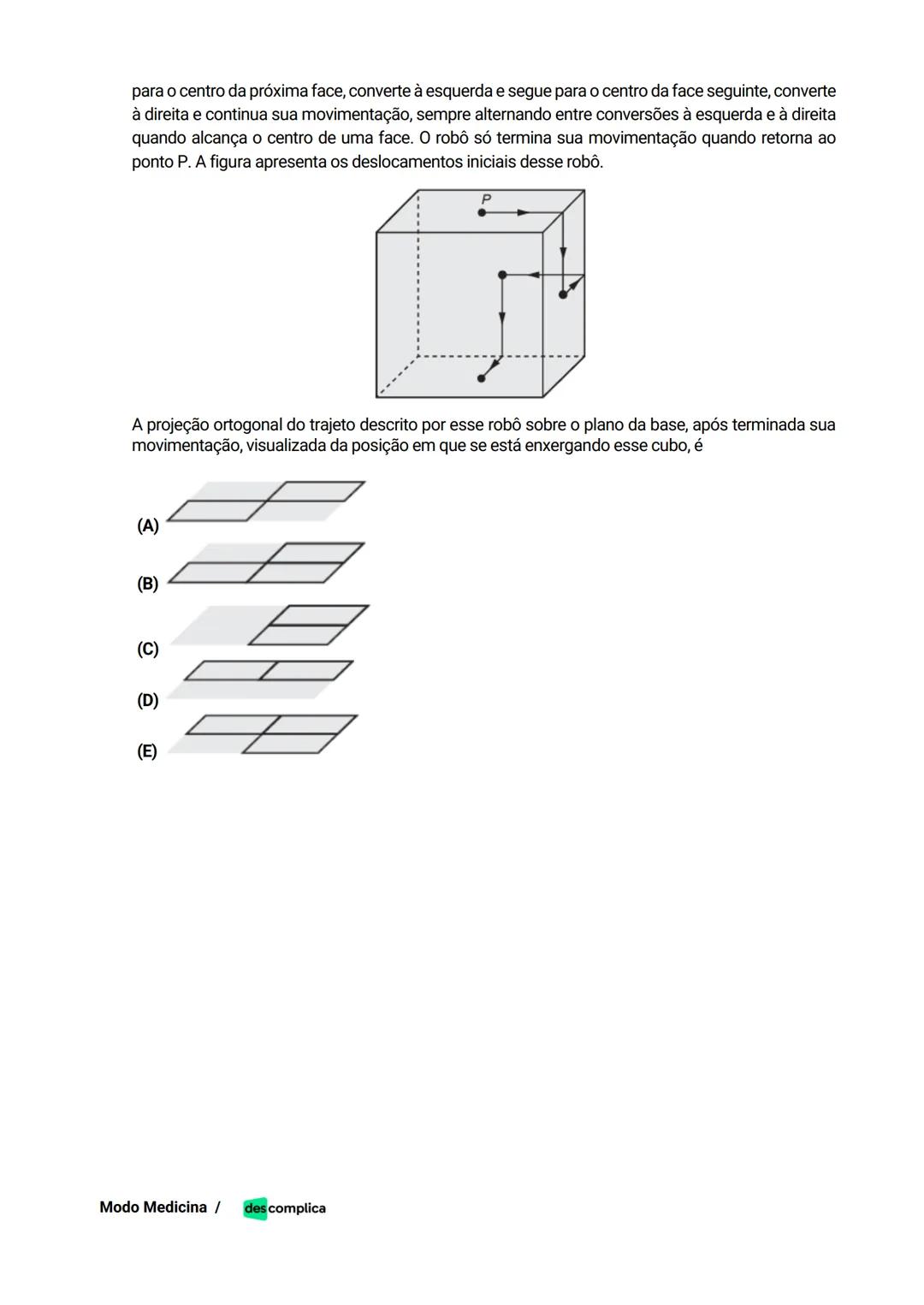 para o centro da próxima face, converte à esquerda e segue para o centro da face seguinte, converte à direita e continua sua movimentação, sempre alternando entre conversões à esquerda e à direita quando alcança o centro de uma face. O robô só termina sua movimentação quando retorna ao ponto P. A figura apresenta os deslocamentos iniciais desse robô.

P

A projeção ortogonal do trajeto descrito por esse robô sobre o plano da base, após terminada sua movimentação, visualizada da posição em que se está enxergando esse cubo, é

(A)

(B)

(C)

(D)

(E)

Modo Medicina / descomplica