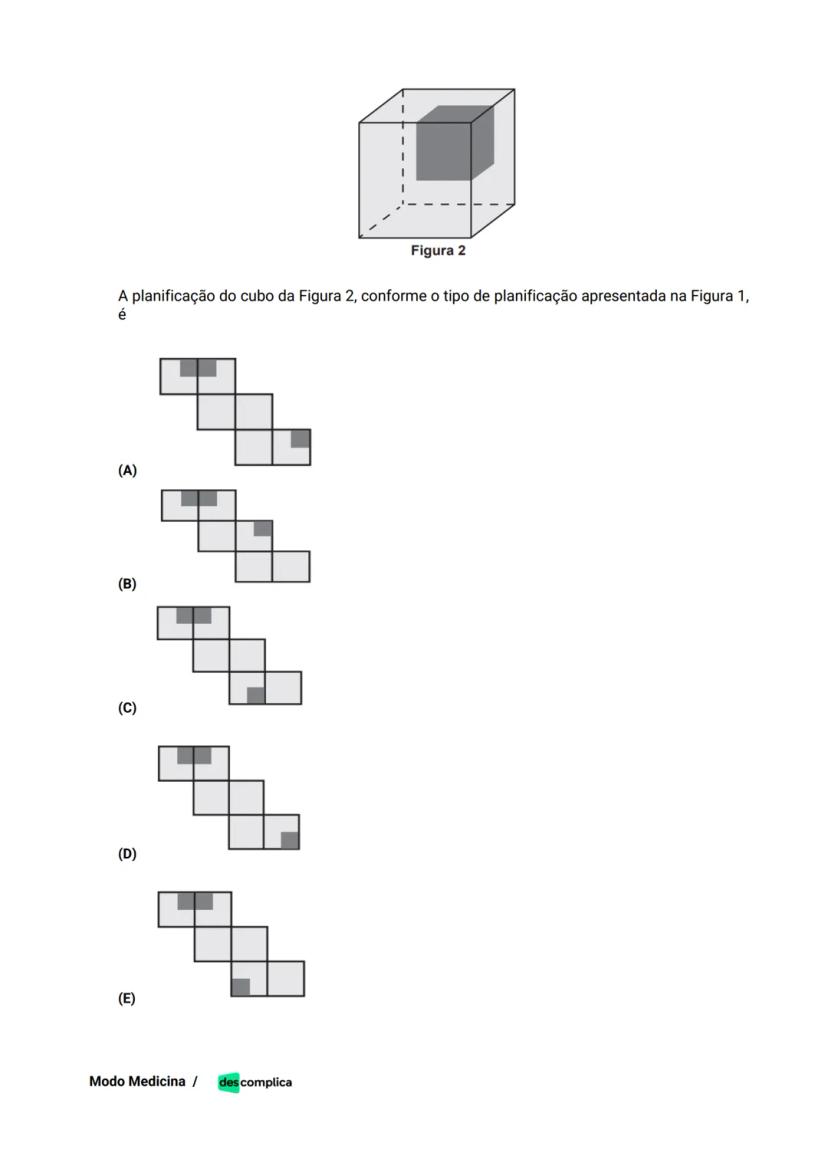 Figura 2

A planificação do cubo da Figura 2, conforme o tipo de planificação apresentada na Figura 1, é

(A)

(B)

(C)

(D)

(E)

Modo Medicina / descomplica