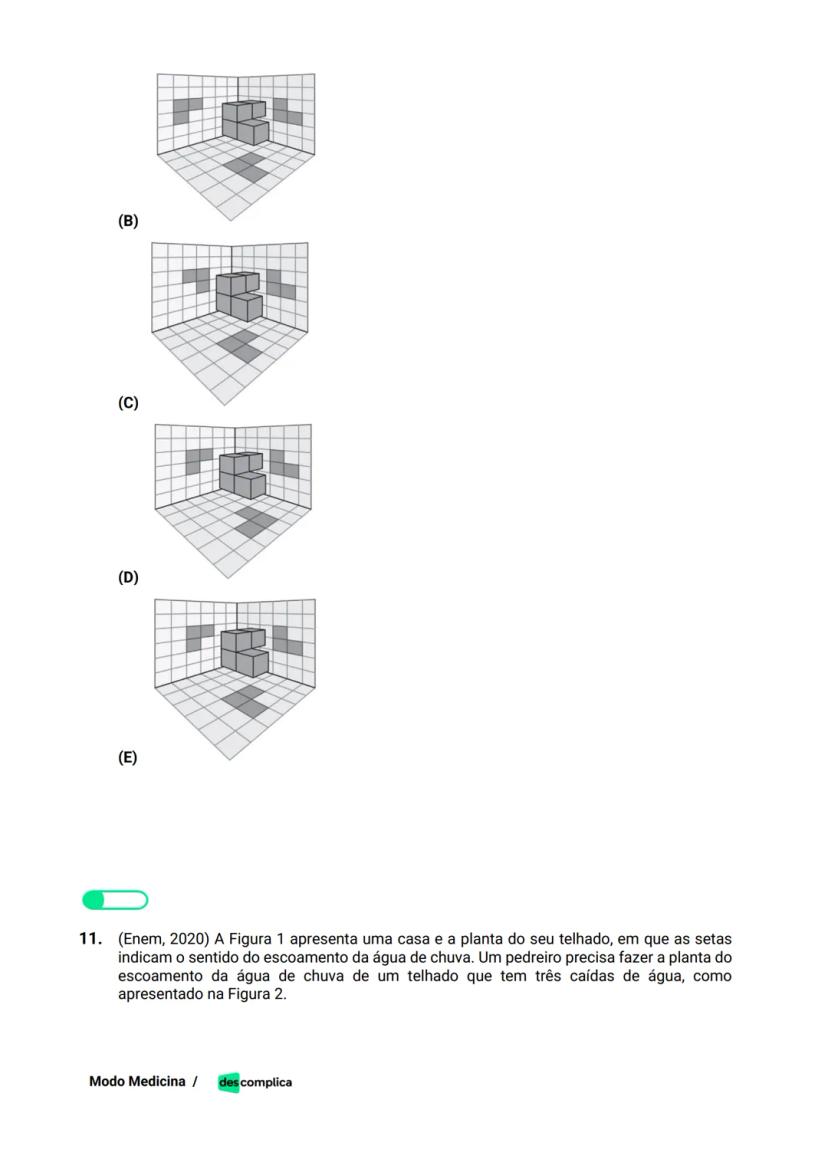 (B)

(C)

(D)

(E)

11. (Enem, 2020) A Figura 1 apresenta uma casa e a planta do seu telhado, em que as setas indicam o sentido do escoamento da água de chuva. Um pedreiro precisa fazer a planta do escoamento da água de chuva de um telhado que tem três caídas de água, como apresentado na Figura 2.

Modo Medicina / descomplica