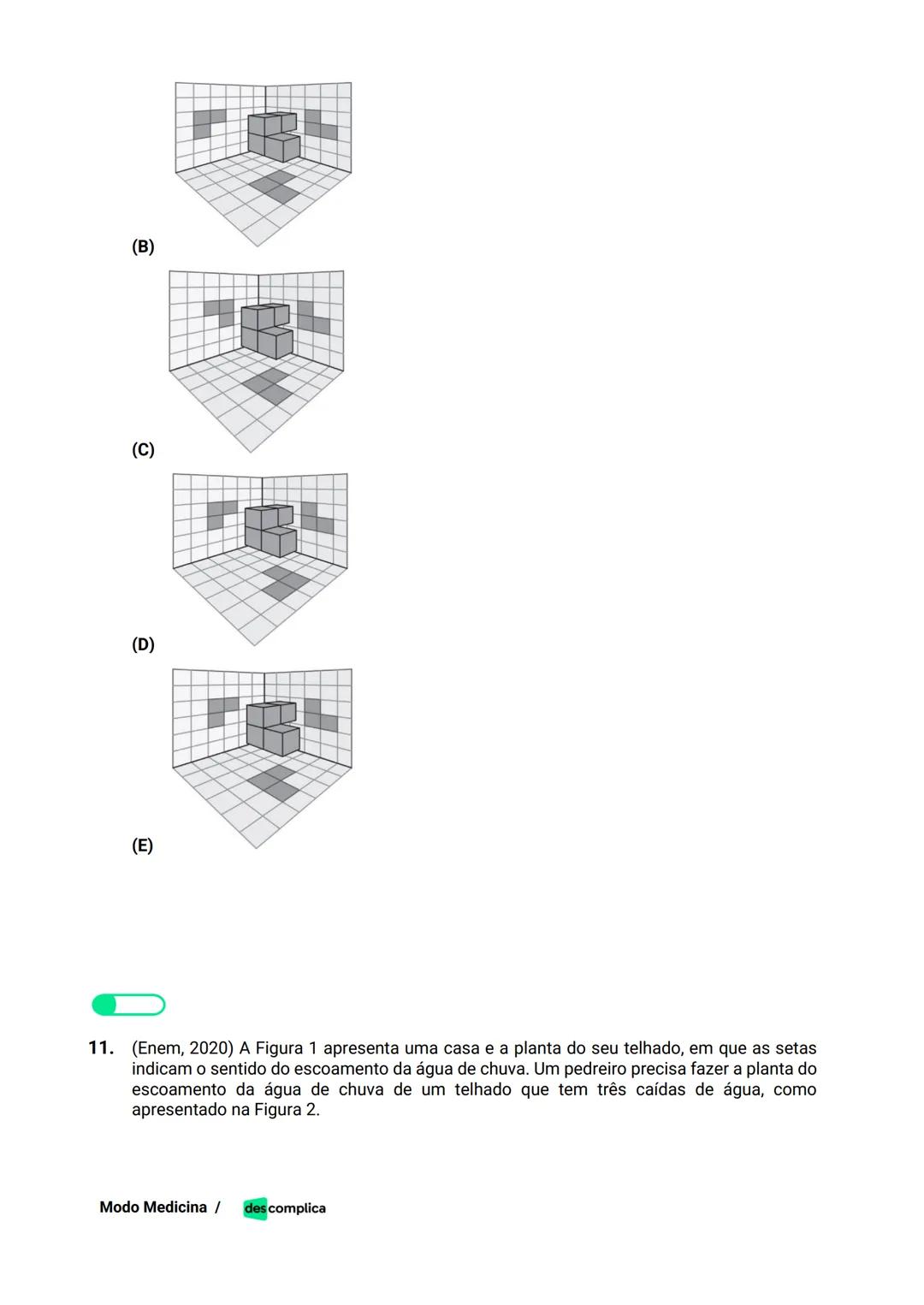 (B)

(C)

(D)

(E)

11. (Enem, 2020) A Figura 1 apresenta uma casa e a planta do seu telhado, em que as setas indicam o sentido do escoamento da água de chuva. Um pedreiro precisa fazer a planta do escoamento da água de chuva de um telhado que tem três caídas de água, como apresentado na Figura 2.

Modo Medicina / descomplica