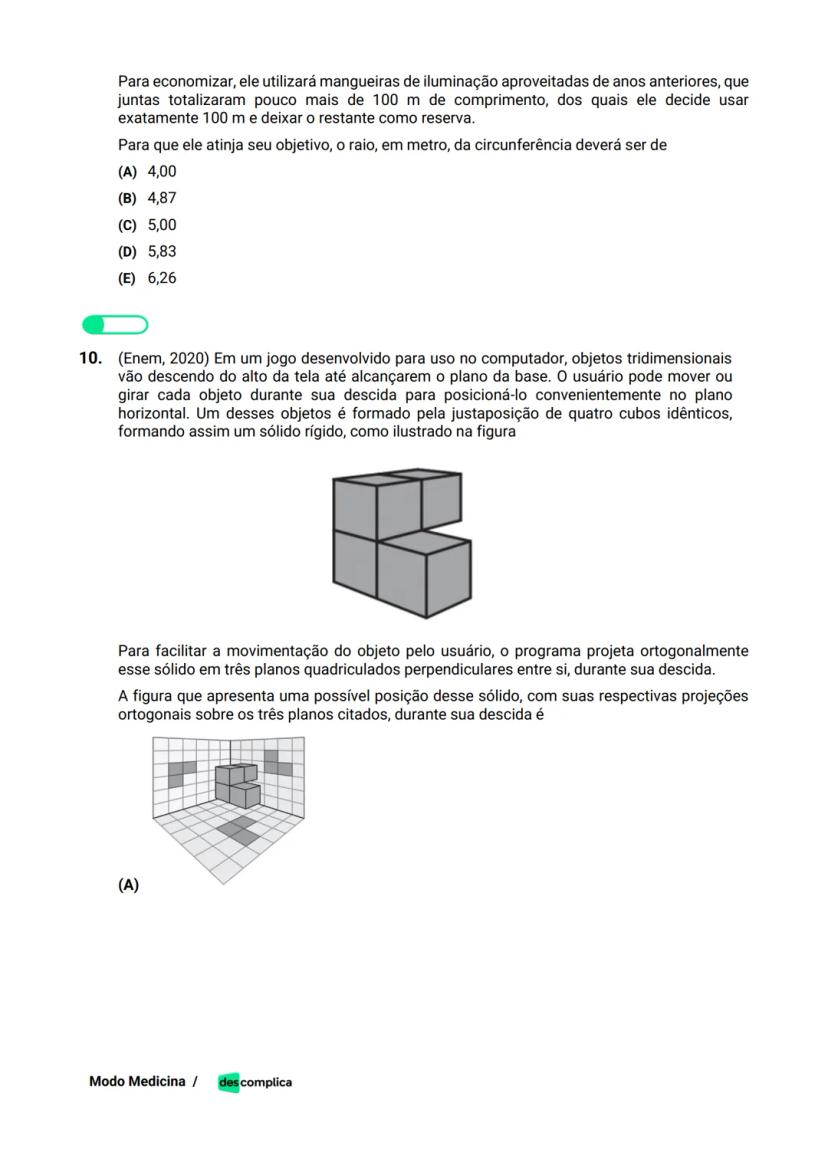 Para economizar, ele utilizará mangueiras de iluminação aproveitadas de anos anteriores, que juntas totalizaram pouco mais de 100 m de comprimento, dos quais ele decide usar exatamente 100 m e deixar o restante como reserva.

Para que ele atinja seu objetivo, o raio, em metro, da circunferência deverá ser de

(A) 4,00
(B) 4,87
(C) 5,00
(D) 5,83
(E) 6,26

10. (Enem, 2020) Em um jogo desenvolvido para uso no computador, objetos tridimensionais vão descendo do alto da tela até alcançarem o plano da base. O usuário pode mover ou girar cada objeto durante sua descida para posicioná-lo convenientemente no plano horizontal. Um desses objetos é formado pela justaposição de quatro cubos idênticos, formando assim um sólido rígido, como ilustrado na figura

Para facilitar a movimentação do objeto pelo usuário, o programa projeta ortogonalmente esse sólido em três planos quadriculados perpendiculares entre si, durante sua descida.

A figura que apresenta uma possível posição desse sólido, com suas respectivas projeções ortogonais sobre os três planos citados, durante sua descida é

(A)

Modo Medicina / descomplica