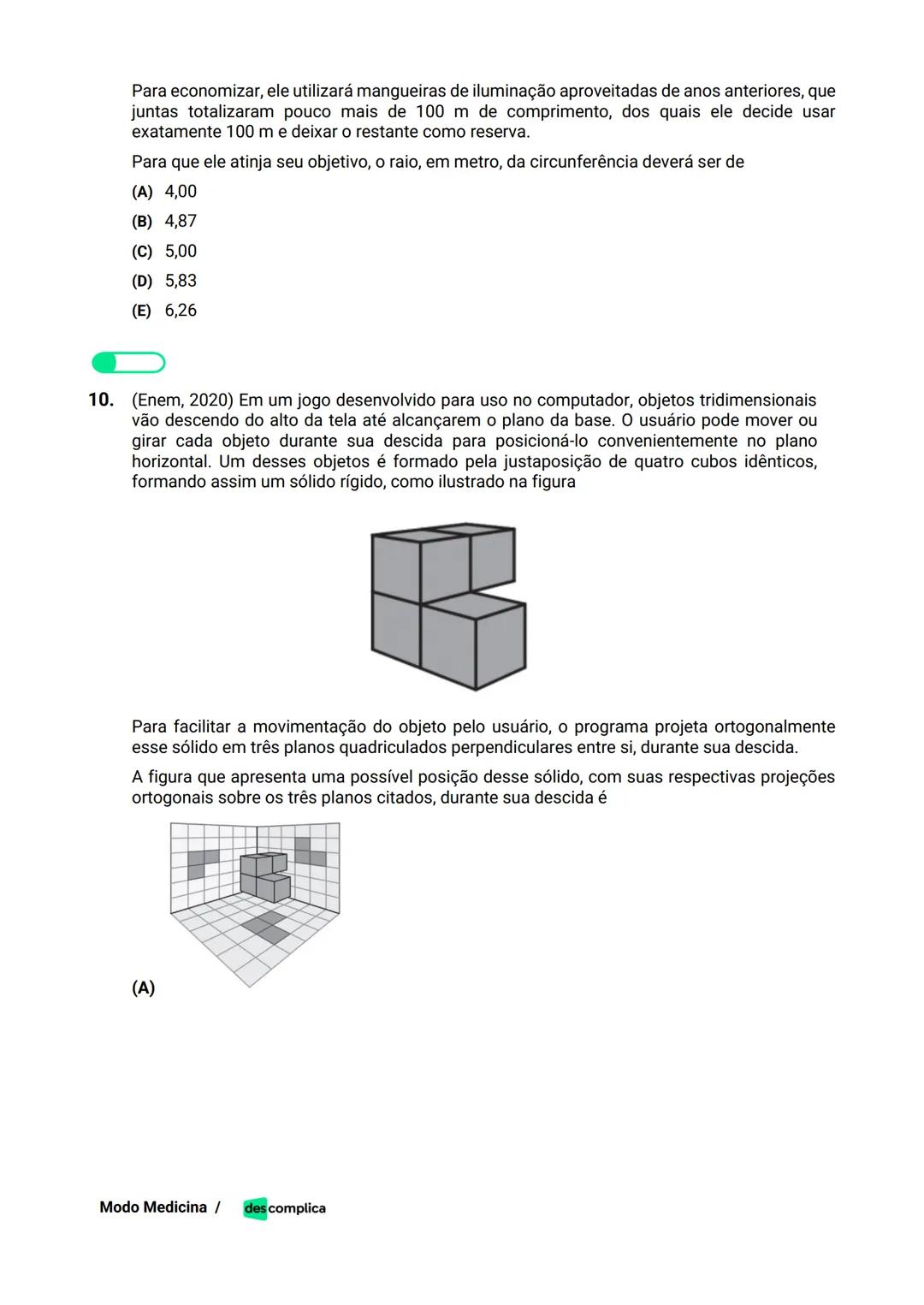 Para economizar, ele utilizará mangueiras de iluminação aproveitadas de anos anteriores, que juntas totalizaram pouco mais de 100 m de comprimento, dos quais ele decide usar exatamente 100 m e deixar o restante como reserva.

Para que ele atinja seu objetivo, o raio, em metro, da circunferência deverá ser de

(A) 4,00
(B) 4,87
(C) 5,00
(D) 5,83
(E) 6,26

10. (Enem, 2020) Em um jogo desenvolvido para uso no computador, objetos tridimensionais vão descendo do alto da tela até alcançarem o plano da base. O usuário pode mover ou girar cada objeto durante sua descida para posicioná-lo convenientemente no plano horizontal. Um desses objetos é formado pela justaposição de quatro cubos idênticos, formando assim um sólido rígido, como ilustrado na figura

Para facilitar a movimentação do objeto pelo usuário, o programa projeta ortogonalmente esse sólido em três planos quadriculados perpendiculares entre si, durante sua descida.

A figura que apresenta uma possível posição desse sólido, com suas respectivas projeções ortogonais sobre os três planos citados, durante sua descida é

(A)

Modo Medicina / descomplica