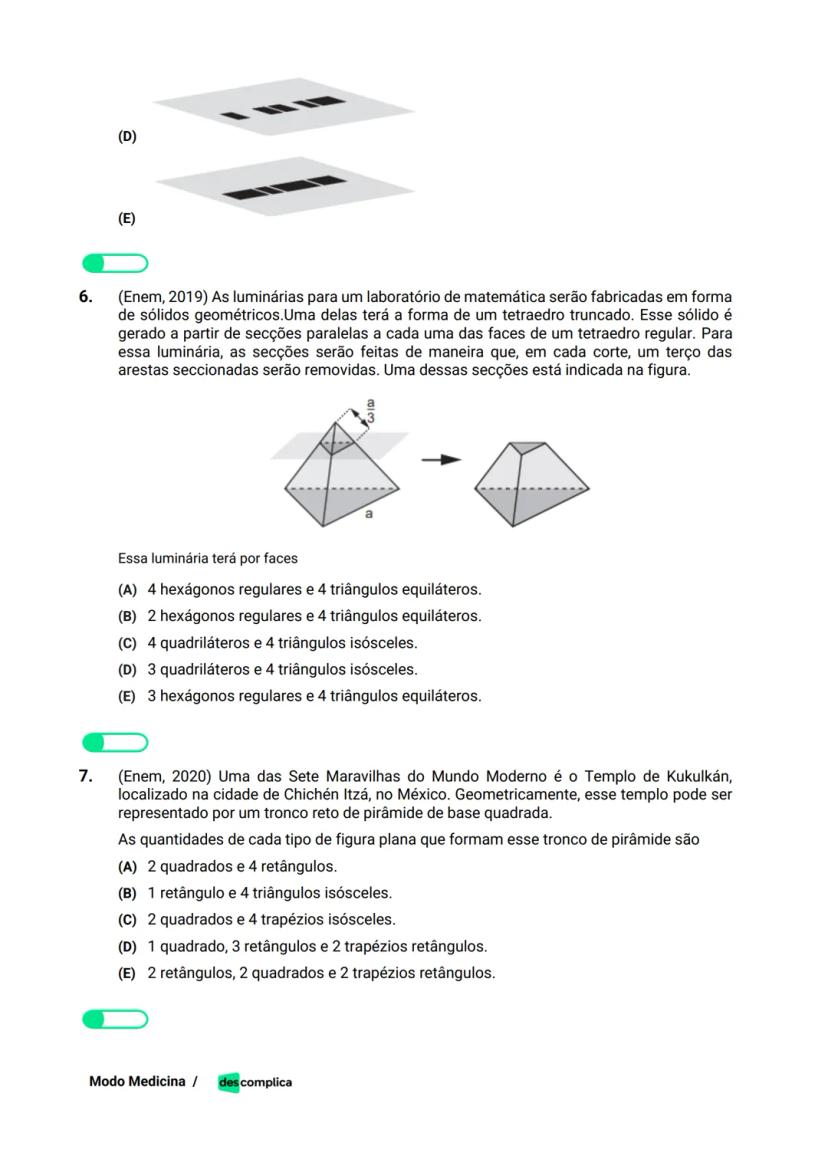 (D)

(E)

6. (Enem, 2019) As luminárias para um laboratório de matemática serão fabricadas em forma de sólidos geométricos.Uma delas terá a forma de um tetraedro truncado. Esse sólido é gerado a partir de secções paralelas a cada uma das faces de um tetraedro regular. Para essa luminária, as secções serão feitas de maneira que, em cada corte, um terço das arestas seccionadas serão removidas. Uma dessas secções está indicada na figura.

$\frac{a}{3}$

a

Essa luminária terá por faces

(A) 4 hexágonos regulares e 4 triângulos equiláteros.
(B) 2 hexágonos regulares e 4 triângulos equiláteros.
(C) 4 quadriláteros e 4 triângulos isósceles.
(D) 3 quadriláteros e 4 triângulos isósceles.
(E) 3 hexágonos regulares e 4 triângulos equiláteros.

7. (Enem, 2020) Uma das Sete Maravilhas do Mundo Moderno é o Templo de Kukulkán, localizado na cidade de Chichén Itzá, no México. Geometricamente, esse templo pode ser representado por um tronco reto de pirâmide de base quadrada.

As quantidades de cada tipo de figura plana que formam esse tronco de pirâmide são

(A) 2 quadrados e 4 retângulos.
(B) 1 retângulo e 4 triângulos isósceles.
(C) 2 quadrados e 4 trapézios isósceles.
(D) 1 quadrado, 3 retângulos e 2 trapézios retângulos.
(E) 2 retângulos, 2 quadrados e 2 trapézios retângulos.

Modo Medicina / descomplica