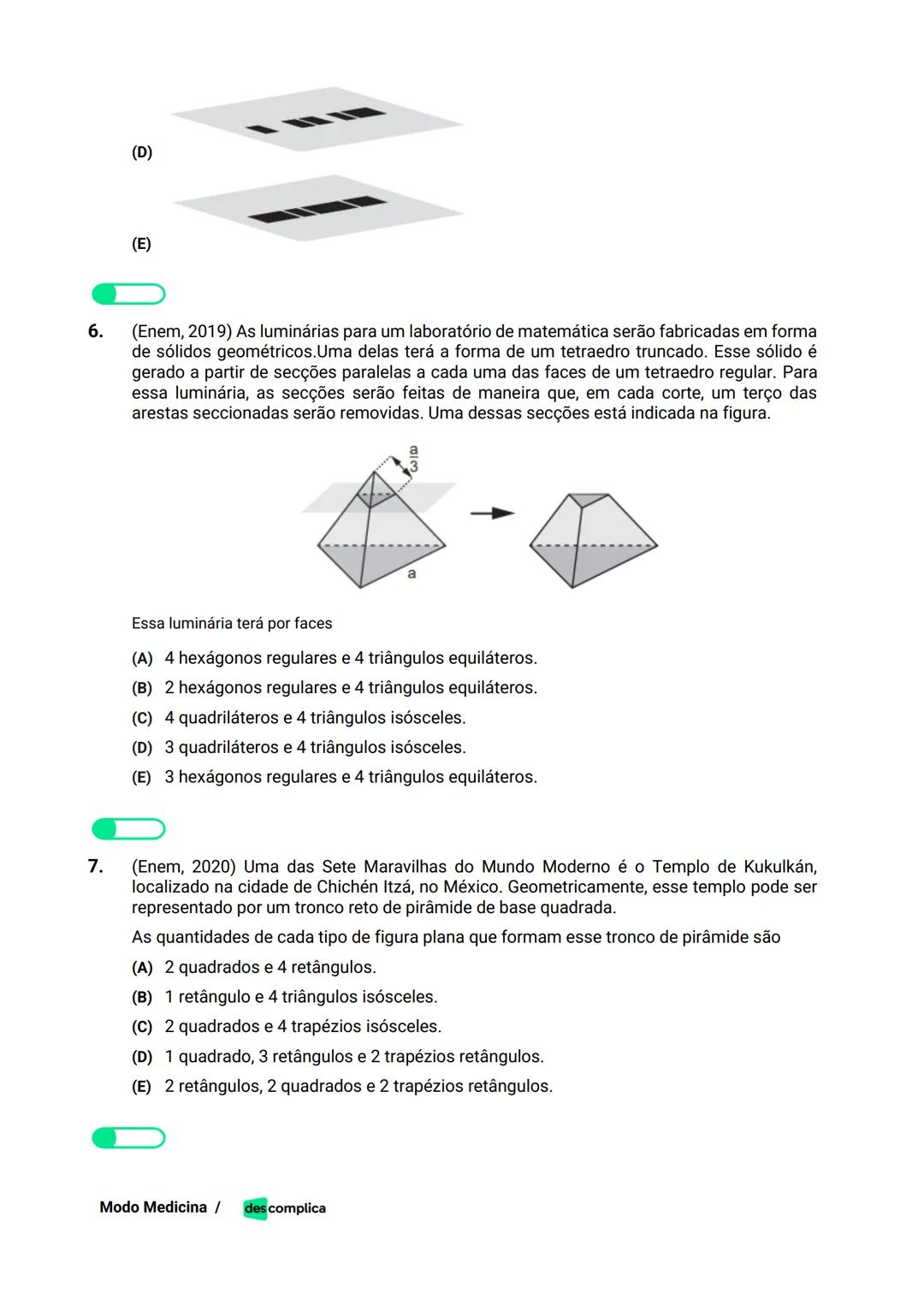 (D)

(E)

6. (Enem, 2019) As luminárias para um laboratório de matemática serão fabricadas em forma de sólidos geométricos.Uma delas terá a forma de um tetraedro truncado. Esse sólido é gerado a partir de secções paralelas a cada uma das faces de um tetraedro regular. Para essa luminária, as secções serão feitas de maneira que, em cada corte, um terço das arestas seccionadas serão removidas. Uma dessas secções está indicada na figura.

$\frac{a}{3}$

a

Essa luminária terá por faces

(A) 4 hexágonos regulares e 4 triângulos equiláteros.
(B) 2 hexágonos regulares e 4 triângulos equiláteros.
(C) 4 quadriláteros e 4 triângulos isósceles.
(D) 3 quadriláteros e 4 triângulos isósceles.
(E) 3 hexágonos regulares e 4 triângulos equiláteros.

7. (Enem, 2020) Uma das Sete Maravilhas do Mundo Moderno é o Templo de Kukulkán, localizado na cidade de Chichén Itzá, no México. Geometricamente, esse templo pode ser representado por um tronco reto de pirâmide de base quadrada.

As quantidades de cada tipo de figura plana que formam esse tronco de pirâmide são

(A) 2 quadrados e 4 retângulos.
(B) 1 retângulo e 4 triângulos isósceles.
(C) 2 quadrados e 4 trapézios isósceles.
(D) 1 quadrado, 3 retângulos e 2 trapézios retângulos.
(E) 2 retângulos, 2 quadrados e 2 trapézios retângulos.

Modo Medicina / descomplica