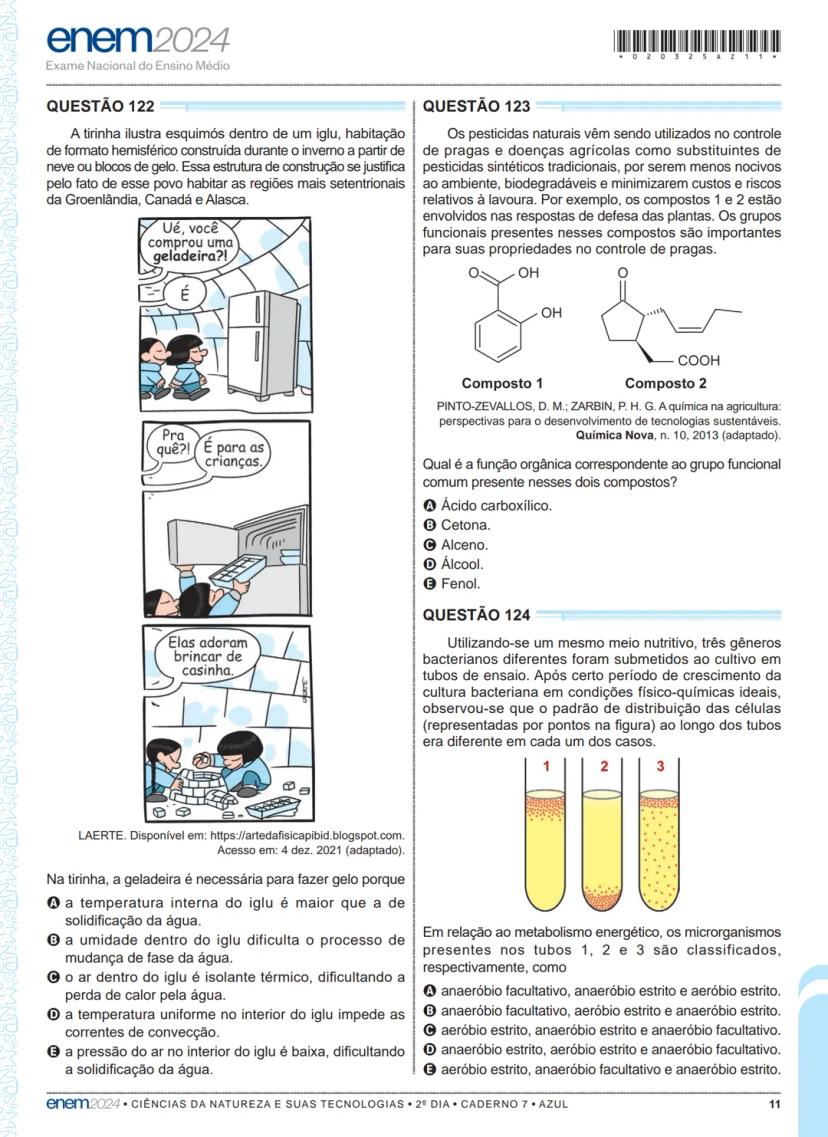 enem2024
Exame Nacional do Ensino Médio

\* 0 2 0 3 2 5 A Z 1 1 \*

QUESTÃO 122

A tirinha ilustra esquimós dentro de um iglu, habitação de formato hemisférico construída durante o inverno a partir de neve ou blocos de gelo. Essa estrutura de construção se justifica pelo fato de esse povo habitar as regiões mais setentrionais da Groenlândia, Canadá e Alasca.

Ué, você comprou uma geladeira?!

É

Pra quê?!

É para as crianças.

Elas adoram brincar de casinha.

LAERTE

LAERTE. Disponível em: https://artedafisicapibid.blogspot.com. Acesso em: 4 dez. 2021 (adaptado).

Na tirinha, a geladeira é necessária para fazer gelo porque

A a temperatura interna do iglu é maior que a de solidificação da água.
B a umidade dentro do iglu dificulta o processo de mudança de fase da água.
C o ar dentro do iglu é isolante térmico, dificultando a perda de calor pela água.
D a temperatura uniforme no interior do iglu impede as correntes de convecção.
E a pressão do ar no interior do iglu é baixa, dificultando a solidificação da água.

QUESTÃO 123

Os pesticidas naturais vêm sendo utilizados no controle de pragas e doenças agrícolas como substituintes de pesticidas sintéticos tradicionais, por serem menos nocivos ao ambiente, biodegradáveis e minimizarem custos e riscos relativos à lavoura. Por exemplo, os compostos 1 e 2 estão envolvidos nas respostas de defesa das plantas. Os grupos funcionais presentes nesses compostos são importantes para suas propriedades no controle de pragas.

O OH
OH
O
COOH

Composto 1
Composto 2

PINTO-ZEVALLOS, D. M.; ZARBIN, P. H. G. A química na agricultura: perspectivas para o desenvolvimento de tecnologias sustentáveis. Química Nova, n. 10, 2013 (adaptado).

Qual é a função orgânica correspondente ao grupo funcional comum presente nesses dois compostos?

A Ácido carboxílico.
B Cetona.
C Alceno.
D Álcool.
E Fenol.

QUESTÃO 124

Utilizando-se um mesmo meio nutritivo, três gêneros bacterianos diferentes foram submetidos ao cultivo em tubos de ensaio. Após certo período de crescimento da cultura bacteriana em condições físico-químicas ideais, observou-se que o padrão de distribuição das células (representadas por pontos na figura) ao longo dos tubos era diferente em cada um dos casos.

1 2 3

Em relação ao metabolismo energético, os microrganismos presentes nos tubos 1, 2 e 3 são classificados, respectivamente, como

A anaeróbio facultativo, anaeróbio estrito e aeróbio estrito.
B anaeróbio facultativo, aeróbio estrito e anaeróbio estrito.
C aeróbio estrito, anaeróbio estrito e anaeróbio facultativo.
D anaeróbio estrito, aeróbio estrito e anaeróbio facultativo.
E aeróbio estrito, anaeróbio facultativo e anaeróbio estrito.

enem2024 • CIÊNCIAS DA NATUREZA E SUAS TECNOLOGIAS • 2º DIA • CADERNO 7 • AZUL 11