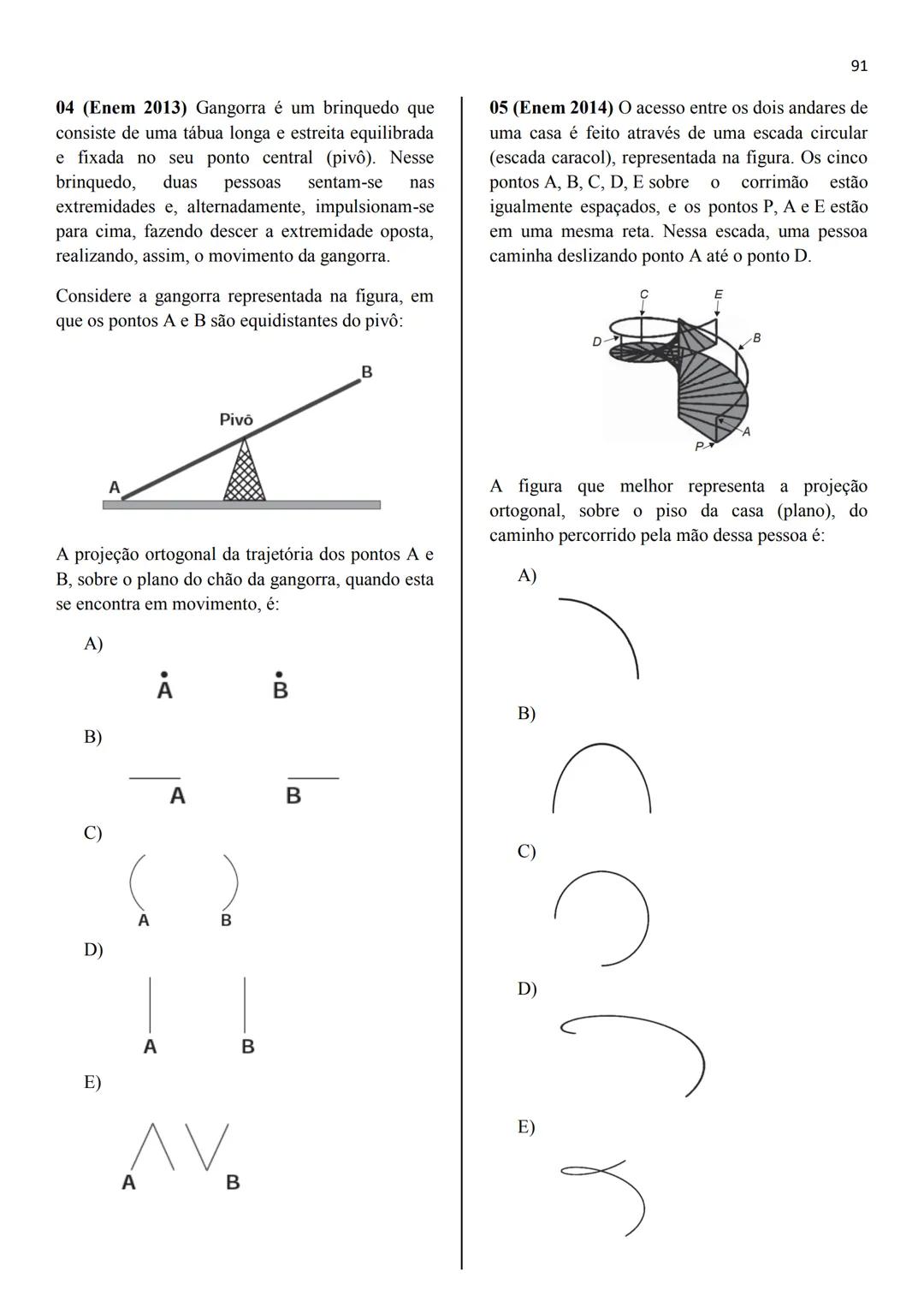 91

04 (Enem 2013) Gangorra é um brinquedo que consiste de uma tábua longa e estreita equilibrada e fixada no seu ponto central (pivô). Nesse brinquedo, duas pessoas sentam-se nas extremidades e, alternadamente, impulsionam-se para cima, fazendo descer a extremidade oposta, realizando, assim, o movimento da gangorra.

Considere a gangorra representada na figura, em que os pontos A e B são equidistantes do pivô:

B
Pivô
A

A projeção ortogonal da trajetória dos pontos A e B, sobre o plano do chão da gangorra, quando esta se encontra em movimento, é:

A)
A B

B)
A B

C)
A B

D)
A B

E)
A B

05 (Enem 2014) O acesso entre os dois andares de uma casa é feito através de uma escada circular (escada caracol), representada na figura. Os cinco pontos A, B, C, D, E sobre o corrimão estão igualmente espaçados, e os pontos P, A e E estão em uma mesma reta. Nessa escada, uma pessoa caminha deslizando ponto A até o ponto D.

C E
D B
A
P

A figura que melhor representa a projeção ortogonal, sobre o piso da casa (plano), do caminho percorrido pela mão dessa pessoa é:

A)

B)

C)

D)

E)