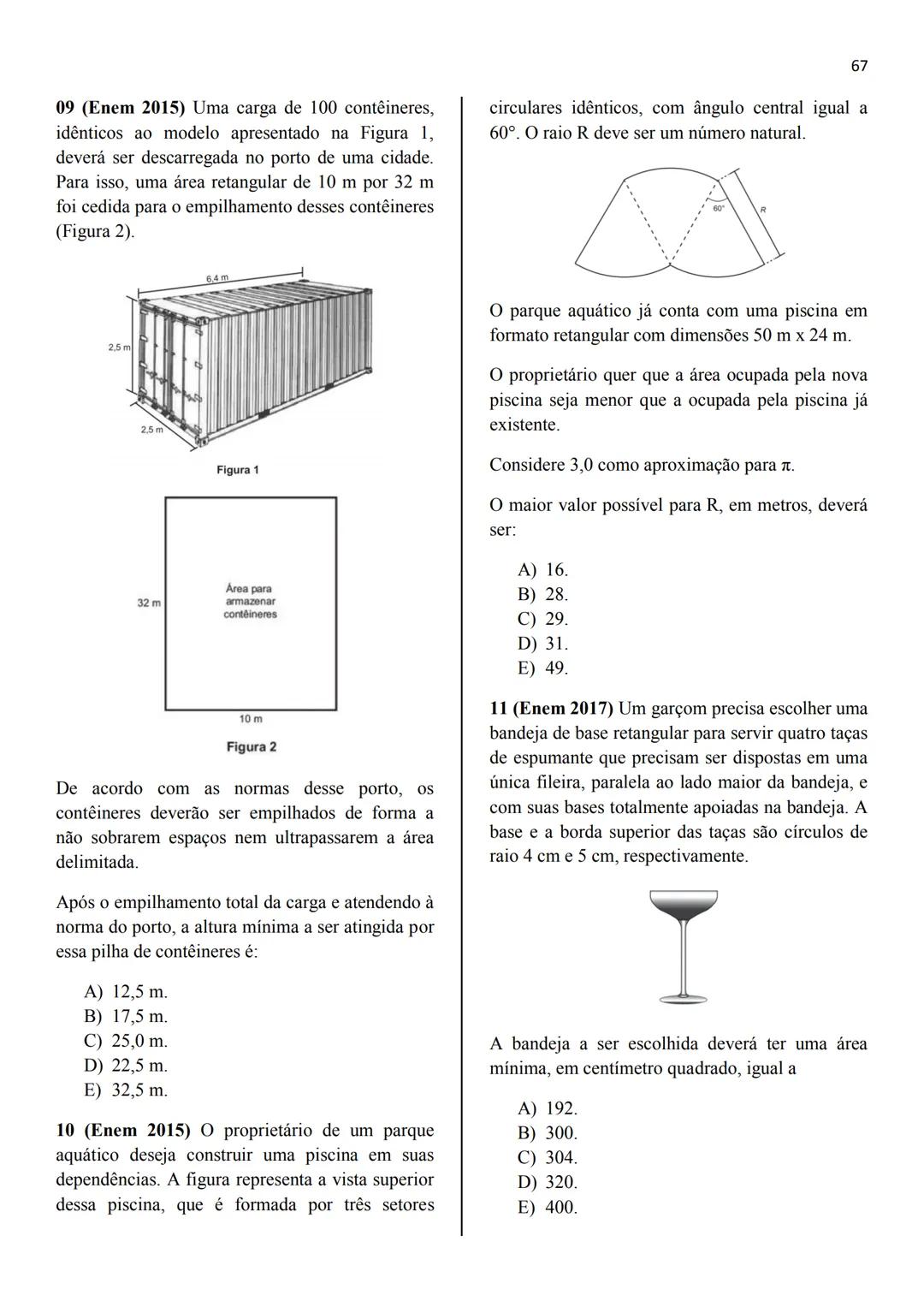 67

09 (Enem 2015) Uma carga de 100 contêineres, idênticos ao modelo apresentado na Figura 1, deverá ser descarregada no porto de uma cidade. Para isso, uma área retangular de 10 m por 32 m foi cedida para o empilhamento desses contêineres (Figura 2).

6,4 m
2,5 m
2,5 m
Figura 1

32 m
Área para armazenar contêineres
10 m
Figura 2

De acordo com as normas desse porto, os contêineres deverão ser empilhados de forma a não sobrarem espaços nem ultrapassarem a área delimitada.

Após o empilhamento total da carga e atendendo à norma do porto, a altura mínima a ser atingida por essa pilha de contêineres é:

A) 12,5 m.
B) 17,5 m.
C) 25,0 m.
D) 22,5 m.
E) 32,5 m.

10 (Enem 2015) O proprietário de um parque aquático deseja construir uma piscina em suas dependências. A figura representa a vista superior dessa piscina, que é formada por três setores circulares idênticos, com ângulo central igual a 60°. O raio R deve ser um número natural.

60°
R

O parque aquático já conta com uma piscina em formato retangular com dimensões 50 m x 24 m.

O proprietário quer que a área ocupada pela nova piscina seja menor que a ocupada pela piscina já existente.

Considere 3,0 como aproximação para π.

O maior valor possível para R, em metros, deverá ser:

A) 16.
B) 28.
C) 29.
D) 31.
E) 49.

11 (Enem 2017) Um garçom precisa escolher uma bandeja de base retangular para servir quatro taças de espumante que precisam ser dispostas em uma única fileira, paralela ao lado maior da bandeja, e com suas bases totalmente apoiadas na bandeja. A base e a borda superior das taças são círculos de raio 4 cm e 5 cm, respectivamente.

A bandeja a ser escolhida deverá ter uma área mínima, em centímetro quadrado, igual a

A) 192.
B) 300.
C) 304.
D) 320.
E) 400.